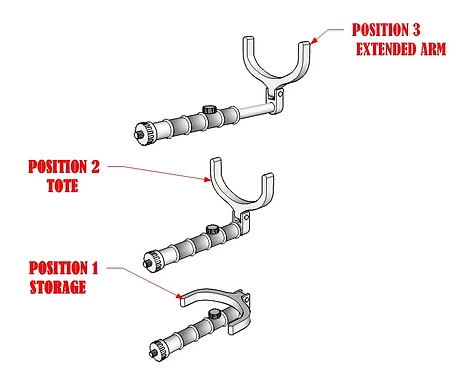 POSITION 3
EXTENDED ARM

POSITION 2
TOTE

POSITION 1
STORAGE