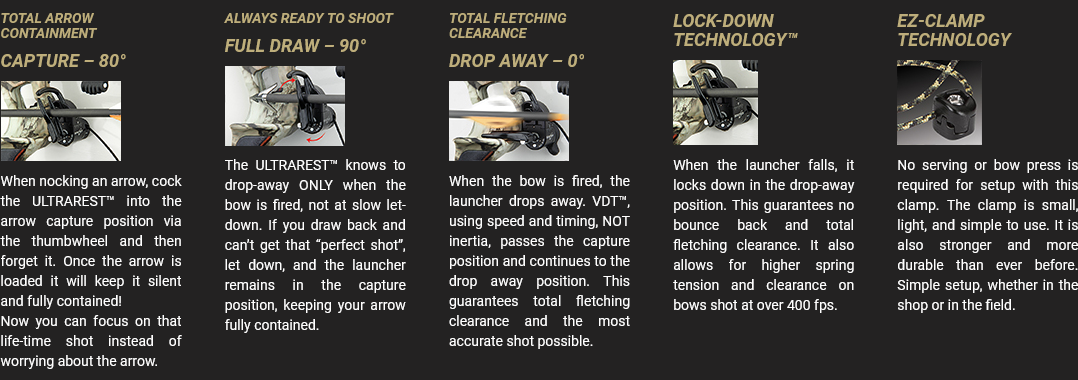 TOTAL ARROW CONTAINMENT

CAPTURE – 80°

When nocking an arrow, cock the ULTRAREST™ into the arrow capture position via the thumbwheel and then forget it. Once the arrow is loaded it will keep it silent and fully contained!
Now you can focus on that life-time shot instead of worrying about the arrow.

ALWAYS READY TO SHOOT

FULL DRAW – 90°

The ULTRAREST™ knows to drop-away ONLY when the bow is fired, not at slow let-down. If you draw back and can't get that "perfect shot", let down, and the launcher remains in the capture position, keeping your arrow fully contained.

TOTAL FLETCHING CLEARANCE

DROP AWAY – 0°

When the bow is fired, the launcher drops away. VDT™, using speed and timing, NOT inertia, passes the capture position and continues to the drop away position. This guarantees total fletching clearance and the most accurate shot possible.

LOCK-DOWN TECHNOLOGY™

When the launcher falls, it locks down in the drop-away position. This guarantees no bounce back and total fletching clearance. It also allows for higher spring tension and clearance on bows shot at over 400 fps.

EZ-CLAMP TECHNOLOGY

No serving or bow press is required for setup with this clamp. The clamp is small, light, and simple to use. It is also stronger and more durable than ever before. Simple setup, whether in the shop or in the field.